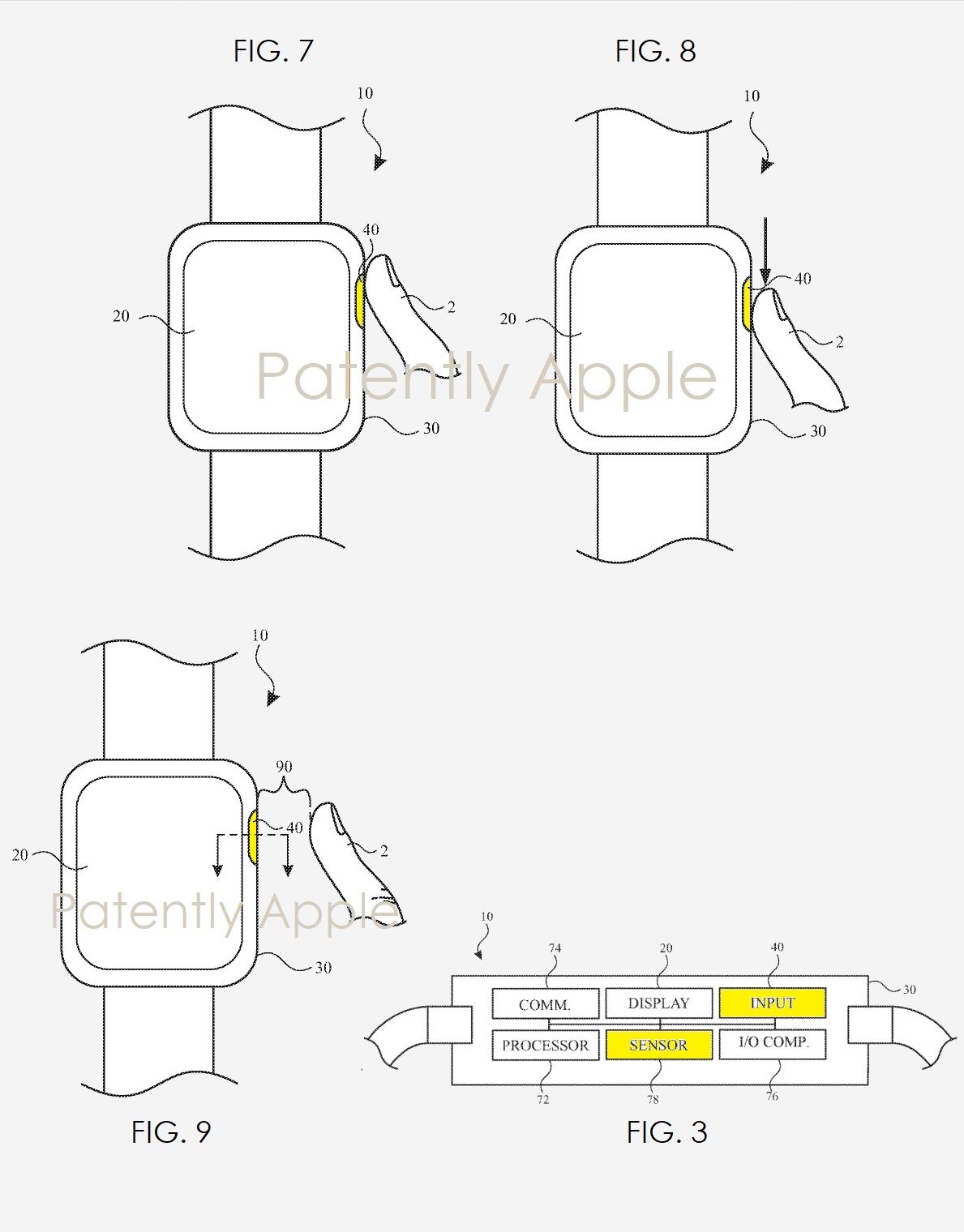 FIG. 7

10

40

20

2

30

Patently Apple

FIG. 8

10

40

20

2

30

10

90

40

20

2

30

Patently Apple

FIG. 9

10

74

20

40

30

COMM.

DISPLAY

INPUT

PROCESSOR

SENSOR

I/O COMP.

72

78

76

FIG. 3