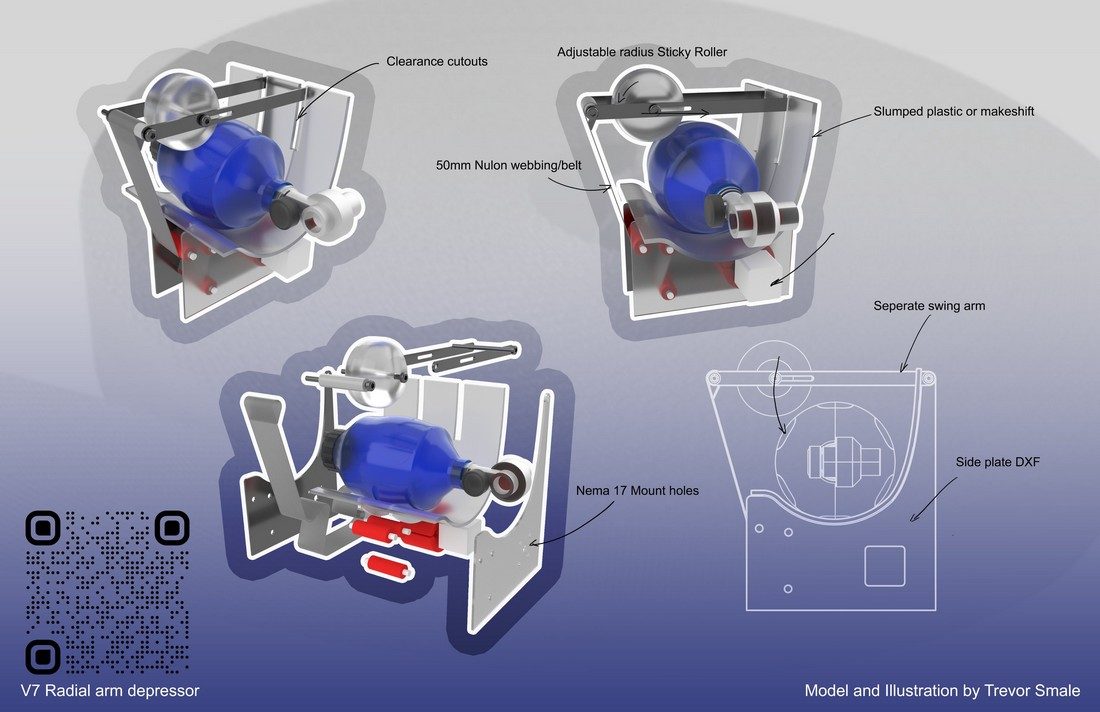 Clearance cutouts

Adjustable radius Sticky Roller

Slumped plastic or makeshift

50mm Nulon webbing/belt

Seperate swing arm

Side plate DXF

Nema 17 Mount holes

V7 Radial arm depressor

Model and Illustration by Trevor Smale