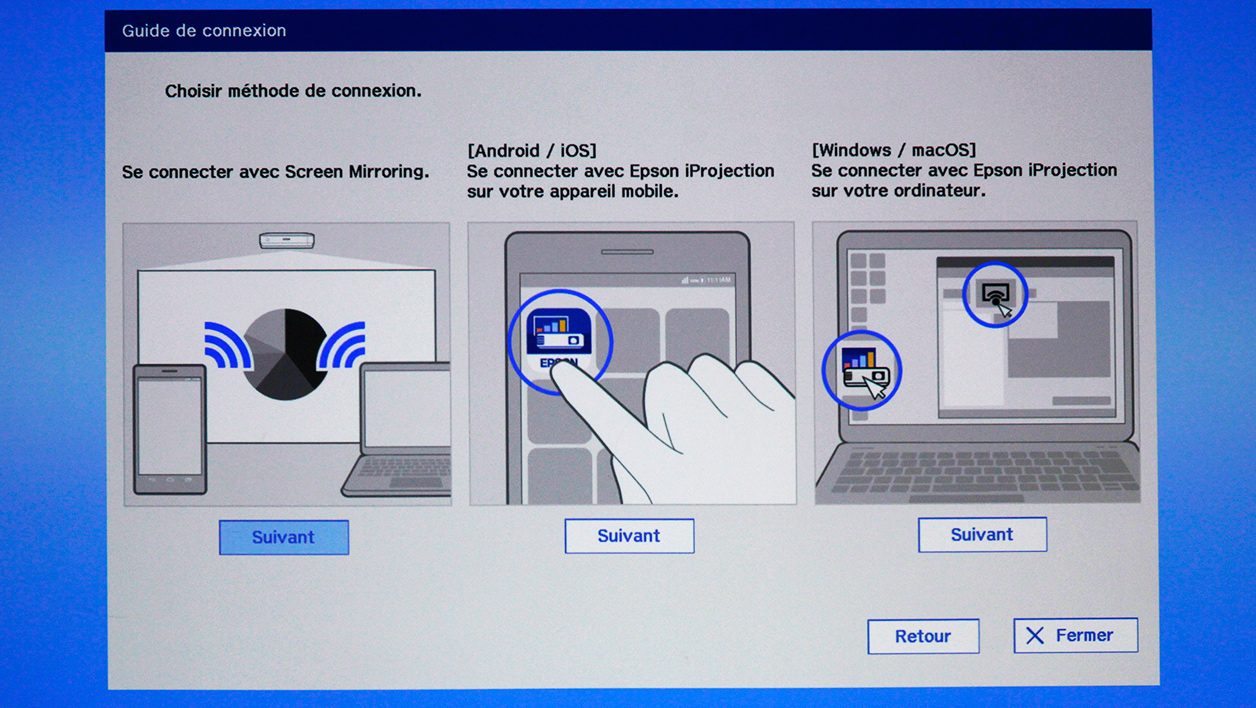 Guide de connexion

Choisir méthode de connexion.

Se connecter avec Screen Mirroring.

Suivant

[Android / iOS]
Se connecter avec Epson iProjection sur votre appareil mobile.

EPSON

Suivant

[Windows / macOS]
Se connecter avec Epson iProjection sur votre ordinateur.

Suivant

Retour

Fermer