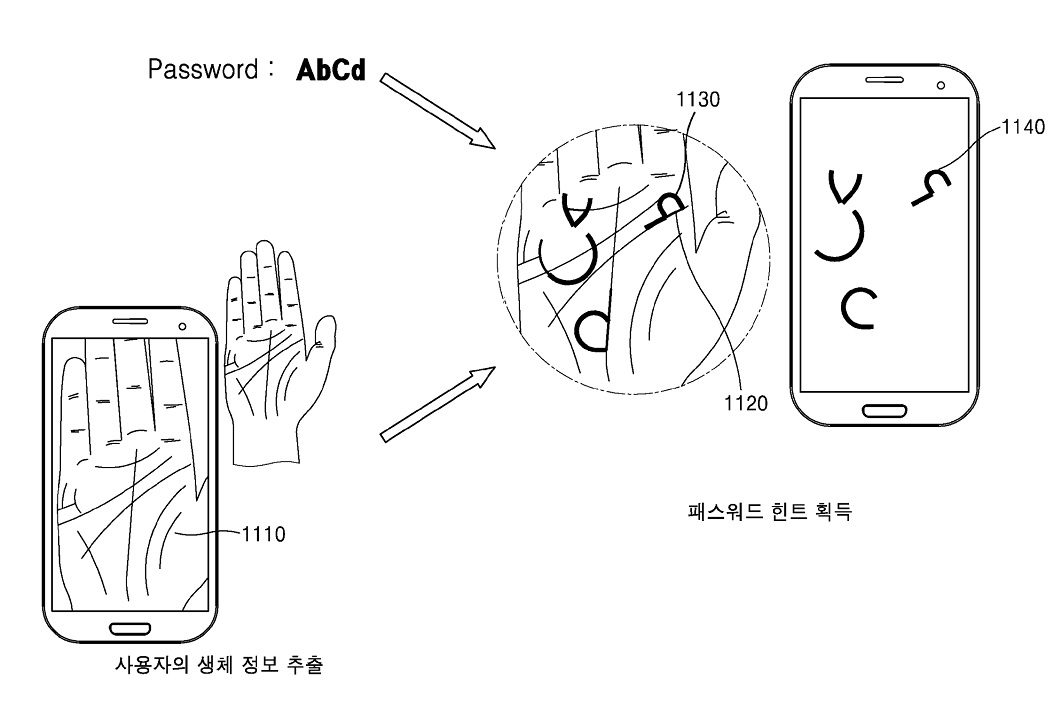 Password : AbCd

1130

1140

1120

1110

패스워드 힌트 획득

사용자의 생체 정보 추출