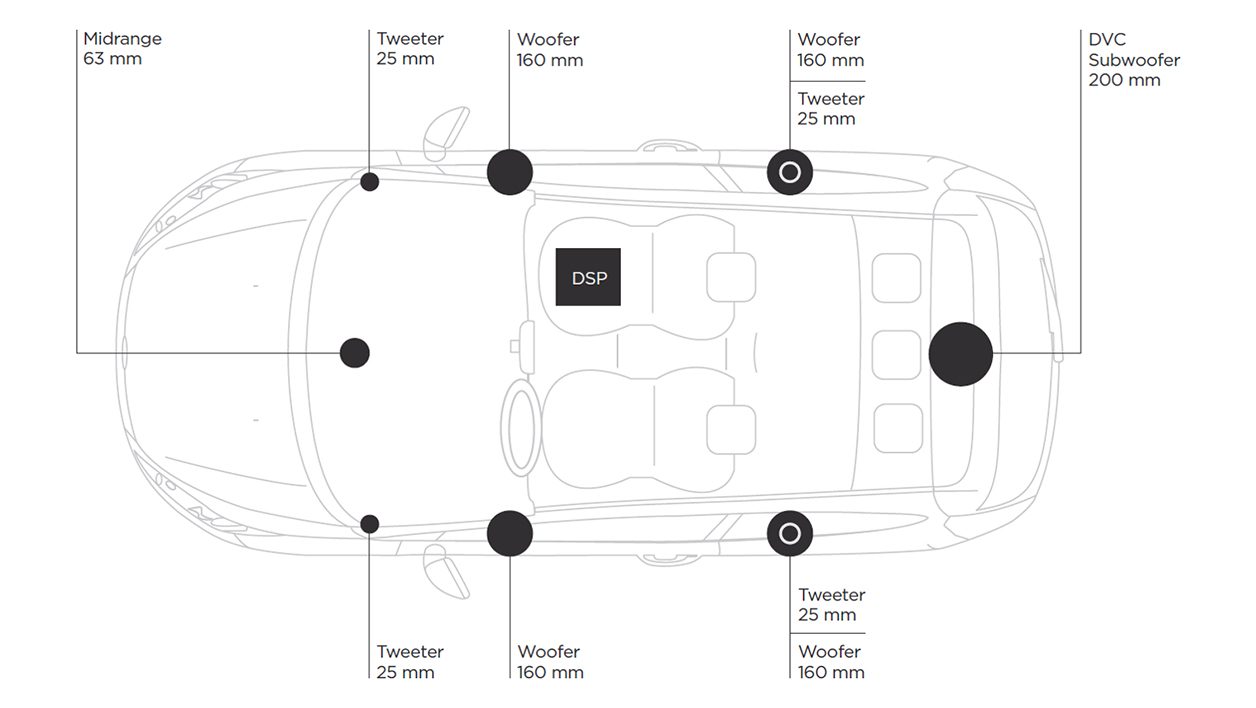 Midrange
63 mm

Tweeter
25 mm

Woofer
160 mm

Woofer
160 mm

Tweeter
25 mm

DVC
Subwoofer
200 mm

DSP

Tweeter
25 mm

Woofer
160 mm

Tweeter
25 mm

Woofer
160 mm