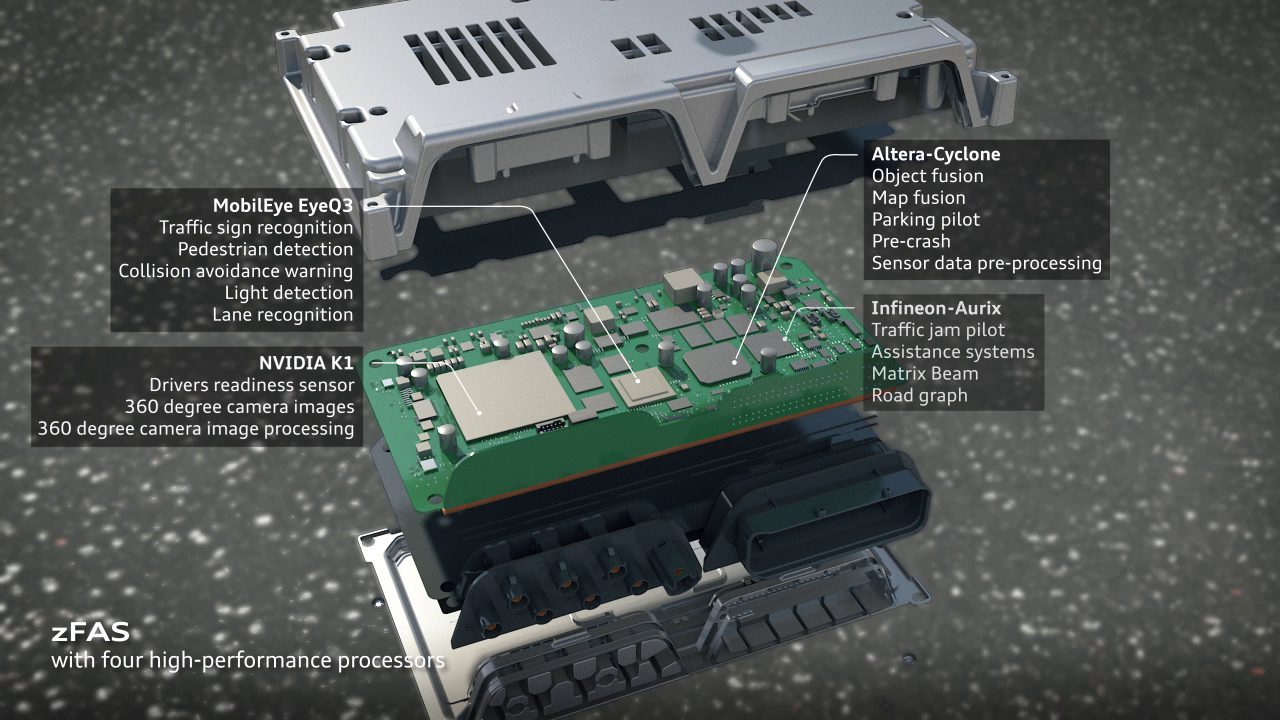 MobilEye EyeQ3
Traffic sign recognition
Pedestrian detection
Collision avoidance warning
Light detection
Lane recognition

NVIDIA K1
Drivers readiness sensor
360 degree camera images
360 degree camera image processing

Altera-Cyclone
Object fusion
Map fusion
Parking pilot
Pre-crash
Sensor data pre-processing

Infineon-Aurix
Traffic jam pilot
Assistance systems
Matrix Beam
Road graph

zFAS
with four high-performance processors