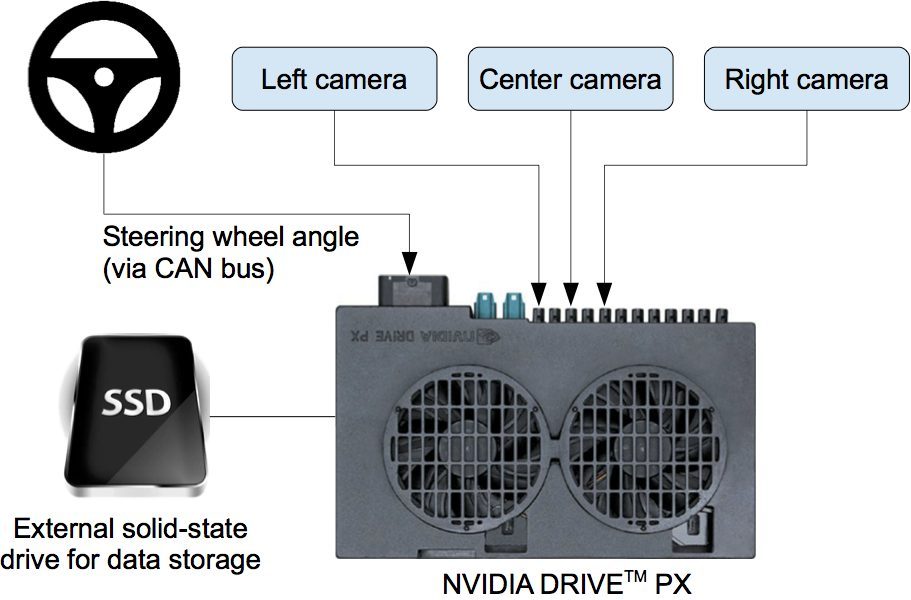 Left camera

Center camera

Right camera

Steering wheel angle (via CAN bus)

NVIDIA DRIVE PX

SSD

External solid-state drive for data storage

NVIDIA DRIVE$^{TM}$ PX