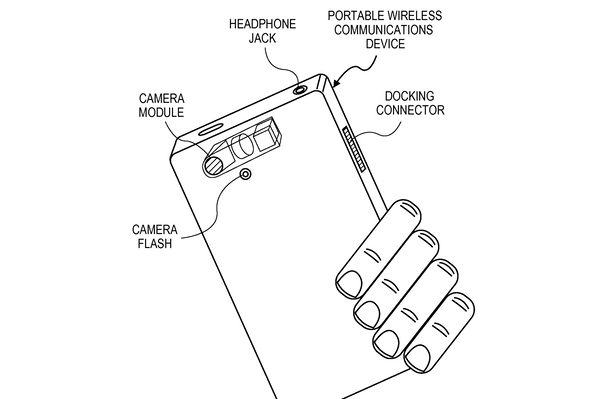 HEADPHONE JACK

PORTABLE WIRELESS COMMUNICATIONS DEVICE

CAMERA MODULE

DOCKING CONNECTOR

CAMERA FLASH