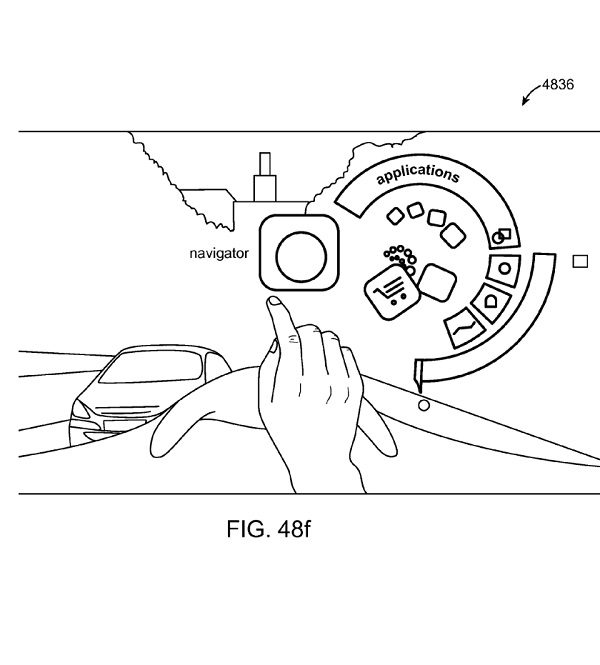 4836

applications

navigator

FIG. 48f